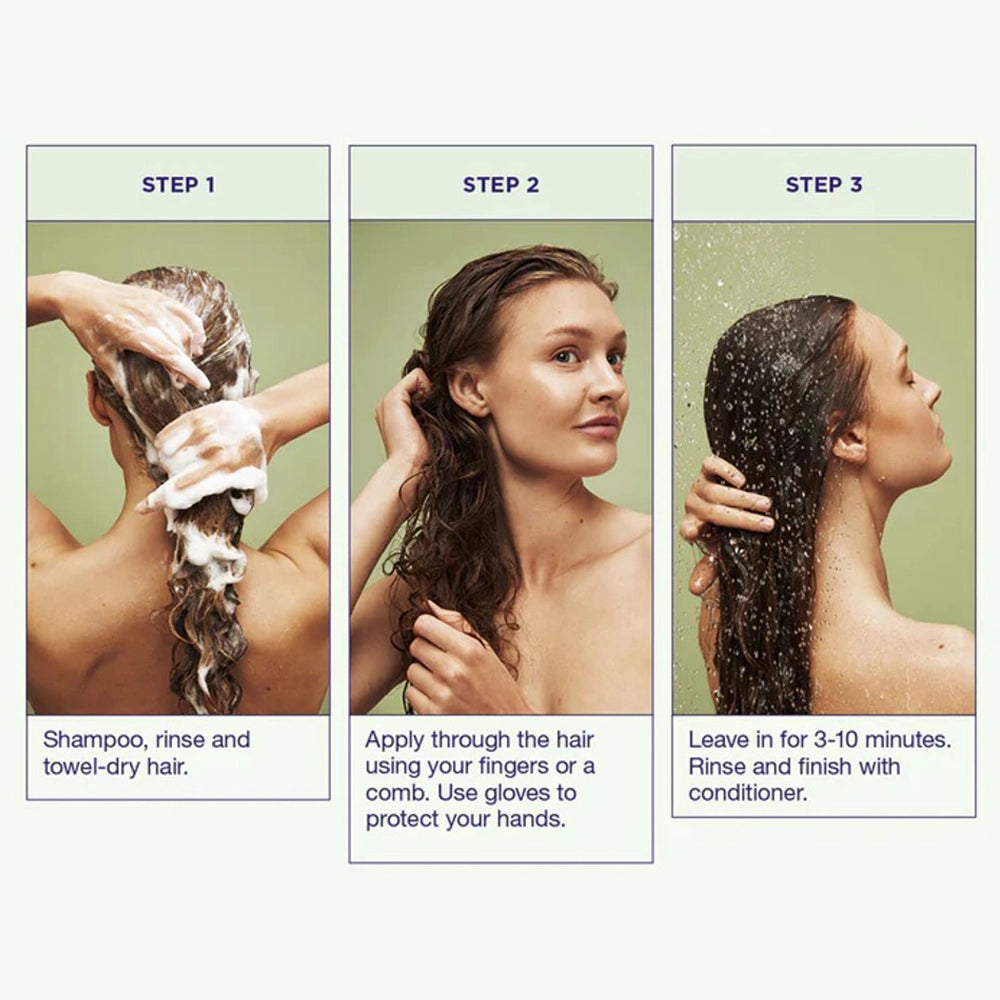 STEP 1

Shampoo, rinse and towel-dry hair.

STEP 2

Apply through the hair using your fingers or a comb. Use gloves to protect your hands.

STEP 3

Leave in for 3-10 minutes. Rinse and finish with conditioner.